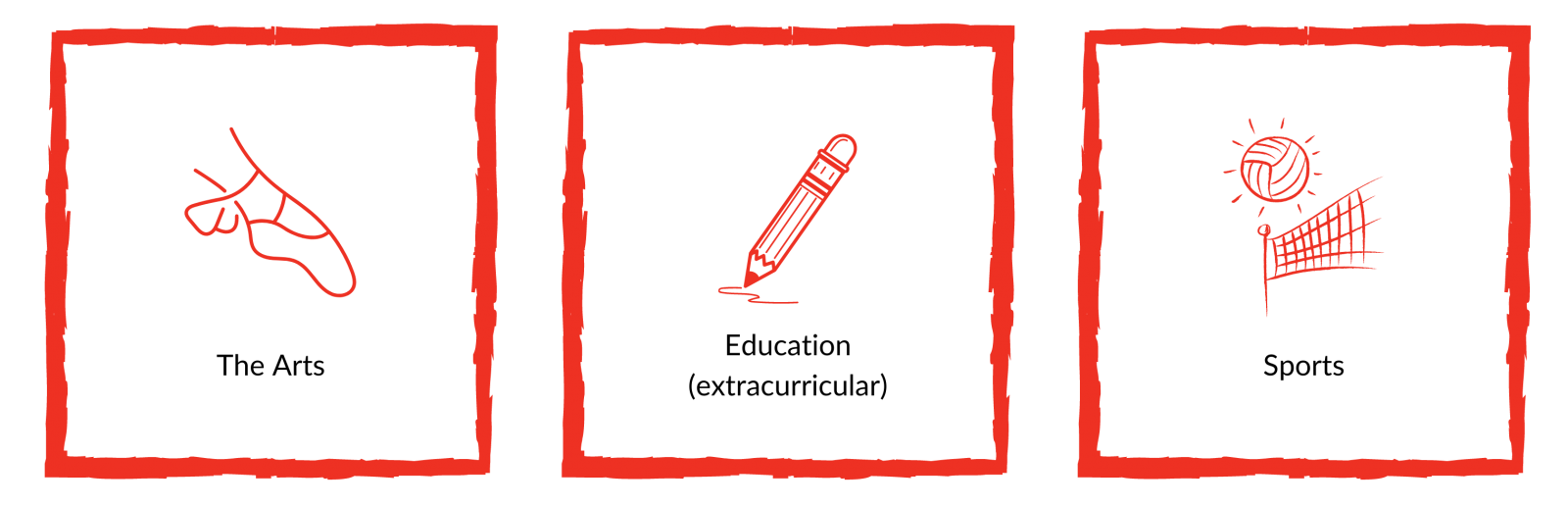 The Arts

Education
(extracurricular)

Sports