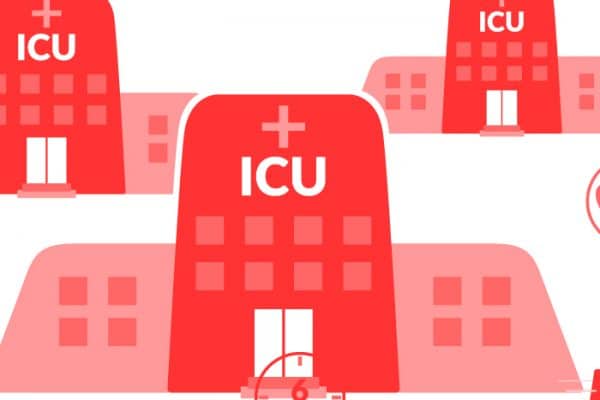 ICU

ICU

ICU

6